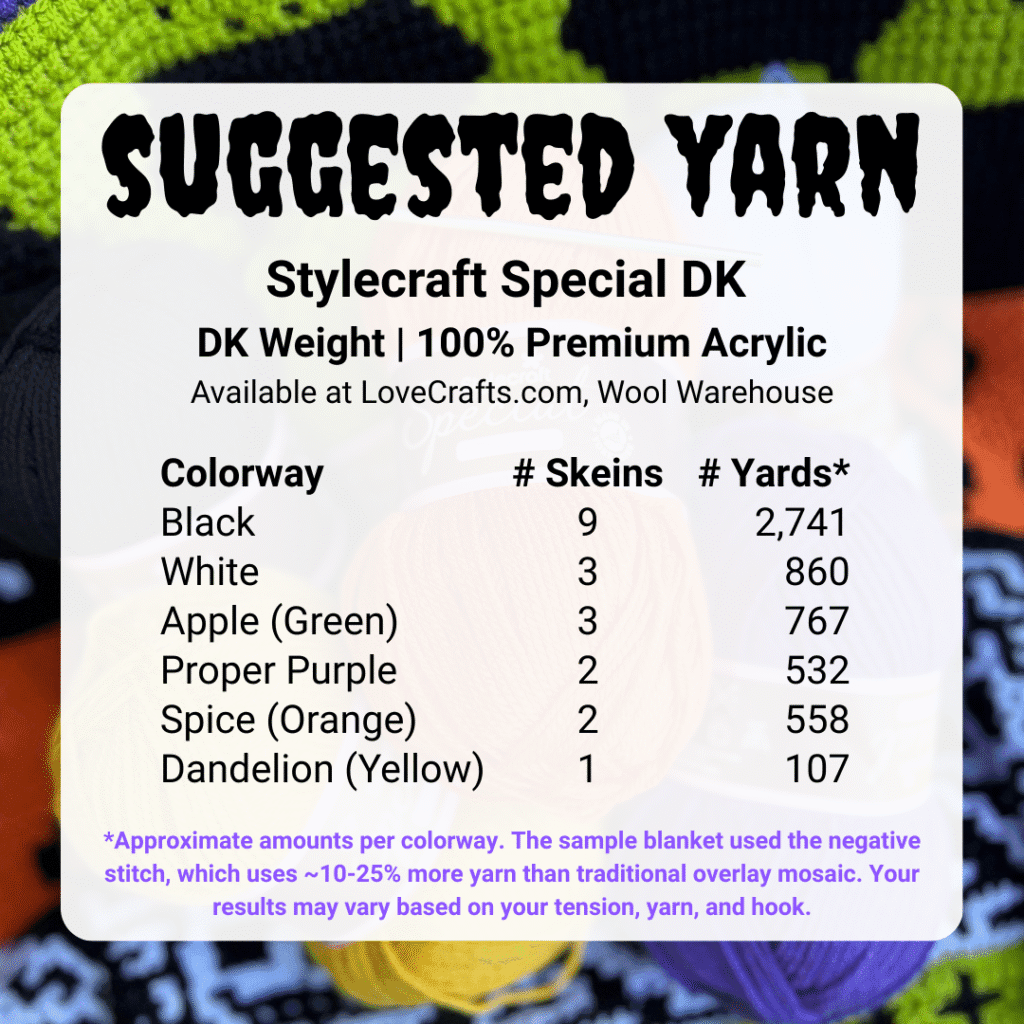 SUGGESTED YARN

Stylecraft Special DK

DK Weight | 100% Premium Acrylic

Available at LoveCrafts.com, Wool Warehouse

| Colorway | # Skeins | # Yards* |
|---|---|---|
| Black | 9 | 2,741 |
| White | 3 | 860 |
| Apple (Green) | 3 | 767 |
| Proper Purple | 2 | 532 |
| Spice (Orange) | 2 | 558 |
| Dandelion (Yellow) | 1 | 107 |

*Approximate amounts per colorway. The sample blanket used the negative stitch, which uses ~10-25% more yarn than traditional overlay mosaic. Your results may vary based on your tension, yarn, and hook.